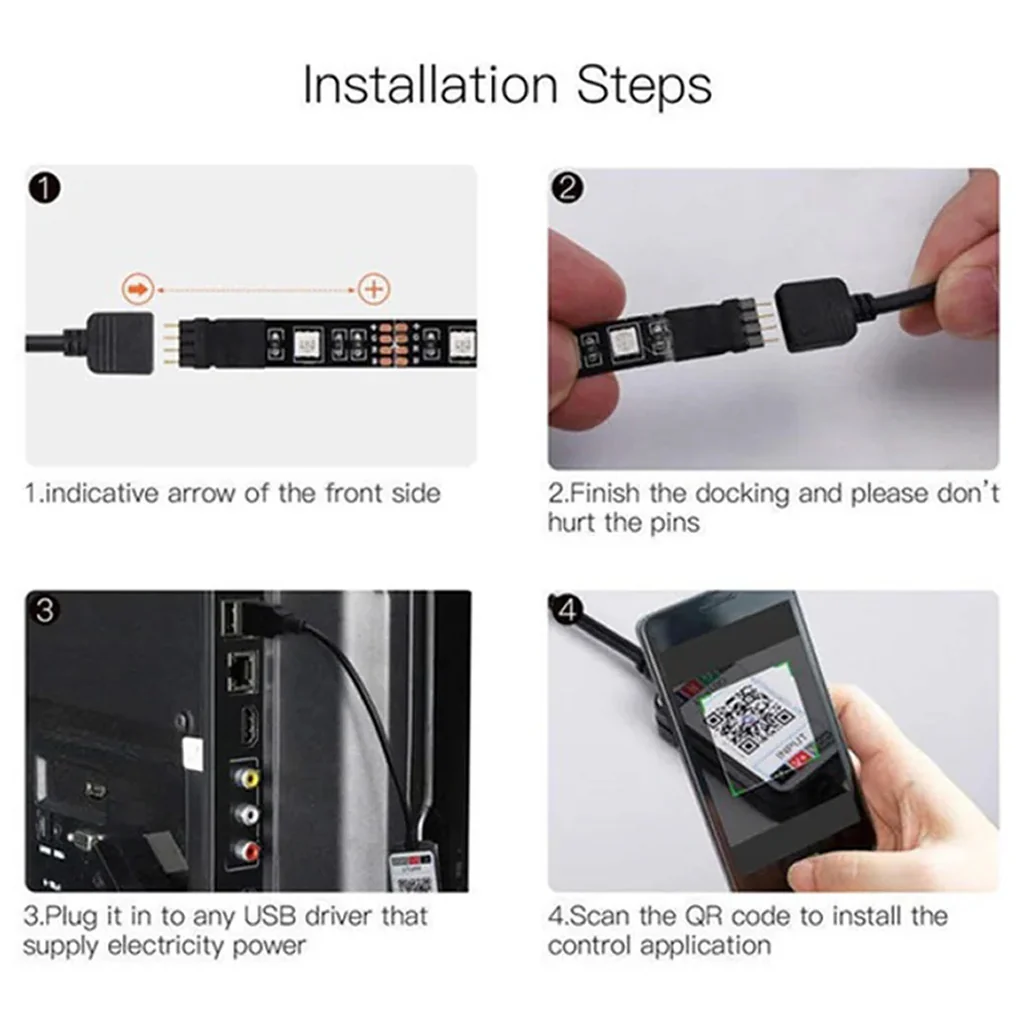 Installation Steps

1

1.indicative arrow of the front side

2

2.Finish the docking and please don't hurt the pins

3

3.Plug it in to any USB driver that supply electricity power

4

INPUT

4.Scan the QR code to install the control application